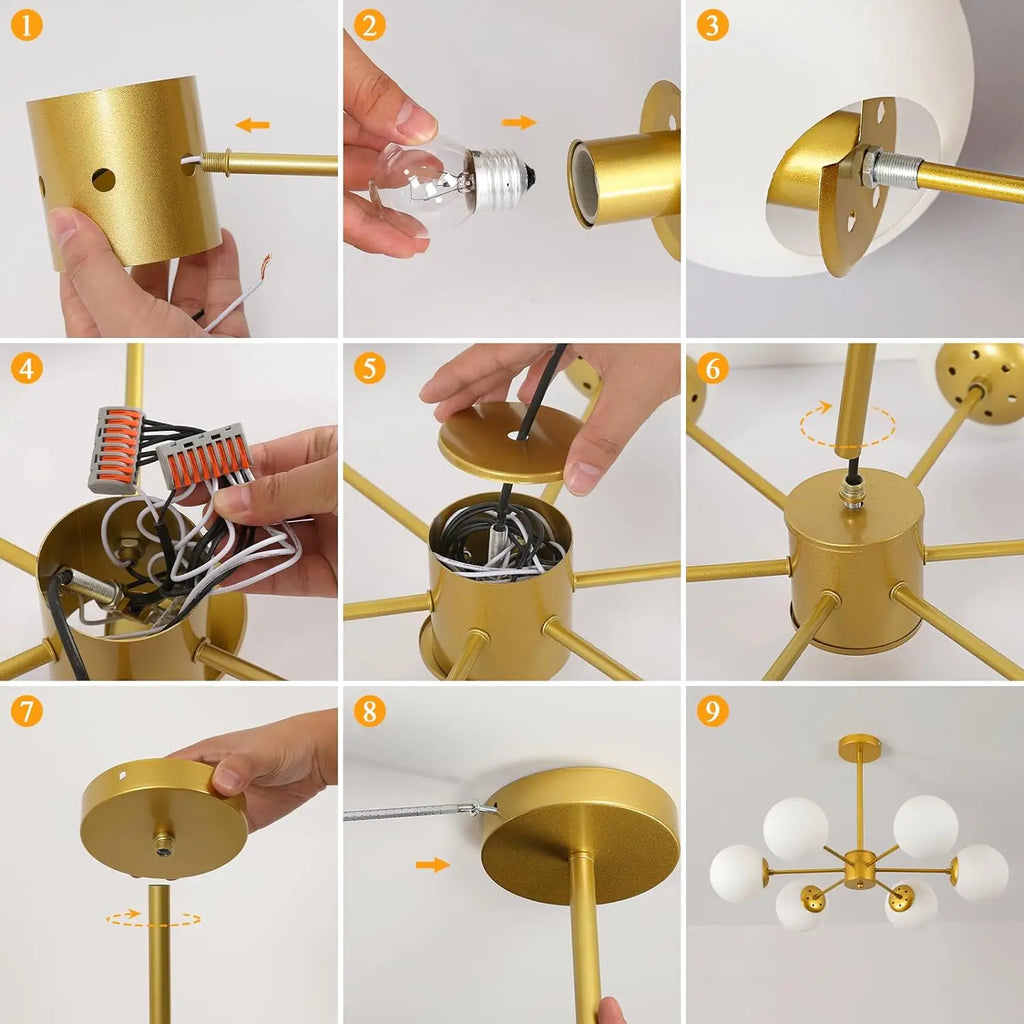 1
2
3
4
5
6
7
8
9